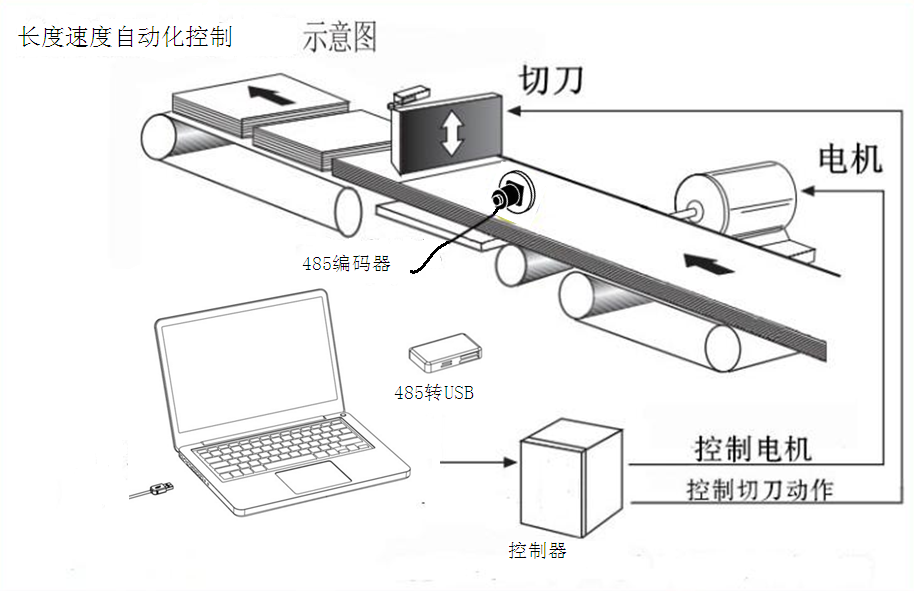 长度速度自动化控制 示意图

切刀

电机

485编码器

485转USB

控制电机

控制切刀动作

控制器